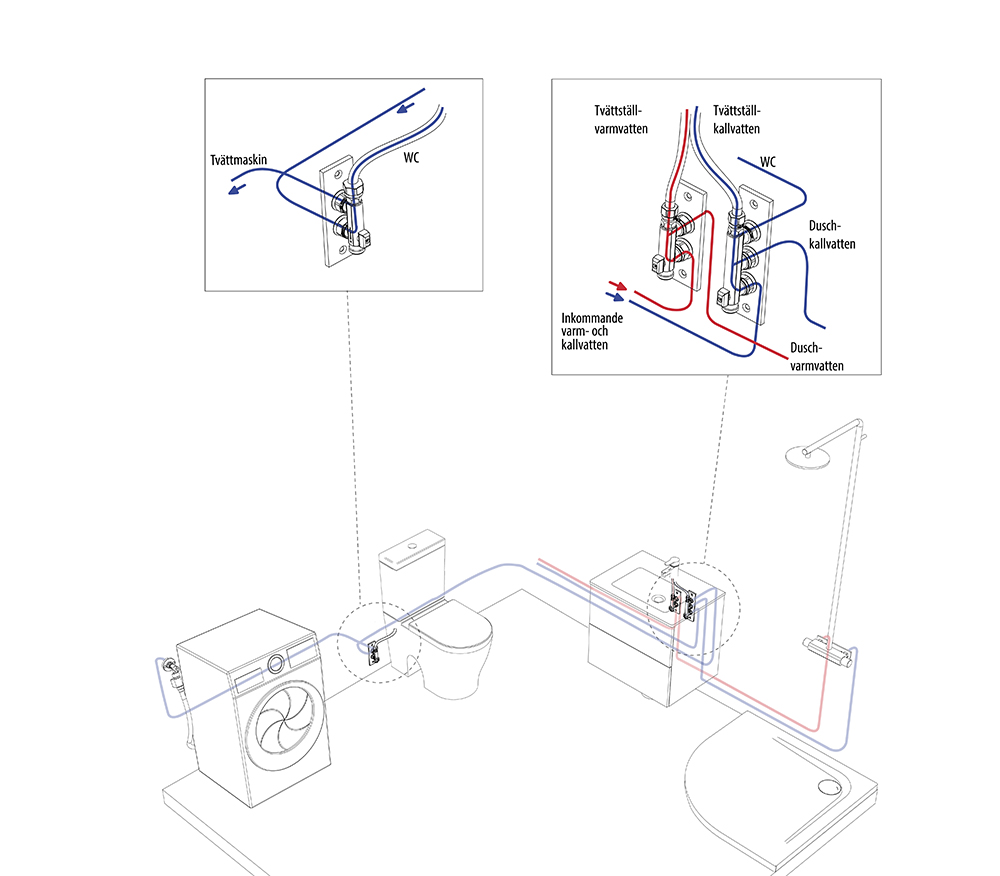 Tvättmaskin

WC

Tvättställ-varmvatten

Tvättställ-kallvatten

WC

Dusch-kallvatten

Inkommande varm- och kallvatten

Dusch-varmvatten